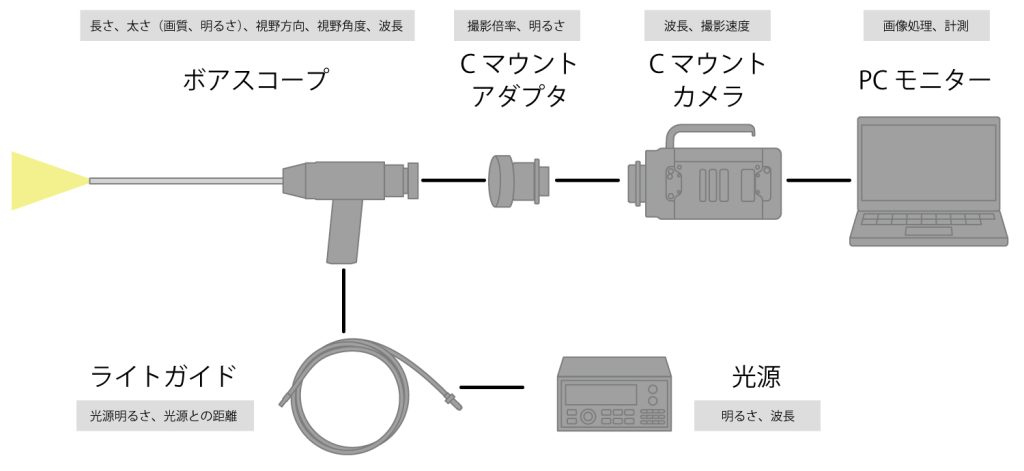 長さ、太さ（画質、明るさ）、視野方向、視野角度、波長

ボアスコープ

撮影倍率、明るさ

C マウント
アダプタ

波長、撮影速度

C マウント
カメラ

画像処理、計測

PC モニター

ライトガイド

光源明るさ、光源との距離

光源

明るさ、波長