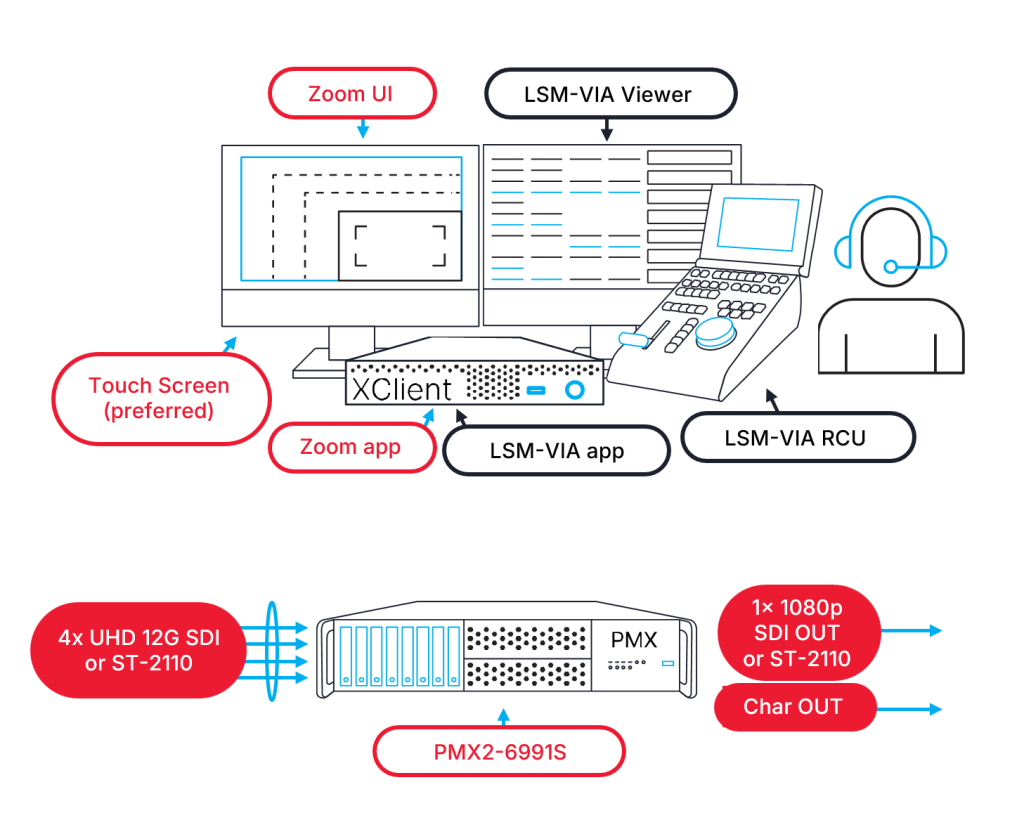 Zoom UI

LSM-VIA Viewer

Touch Screen (preferred)

XClient

Zoom app

LSM-VIA app

LSM-VIA RCU

4x UHD 12G SDI or ST-2110

PMX

1× 1080p SDI OUT or ST-2110

Char OUT

PMX2-6991S