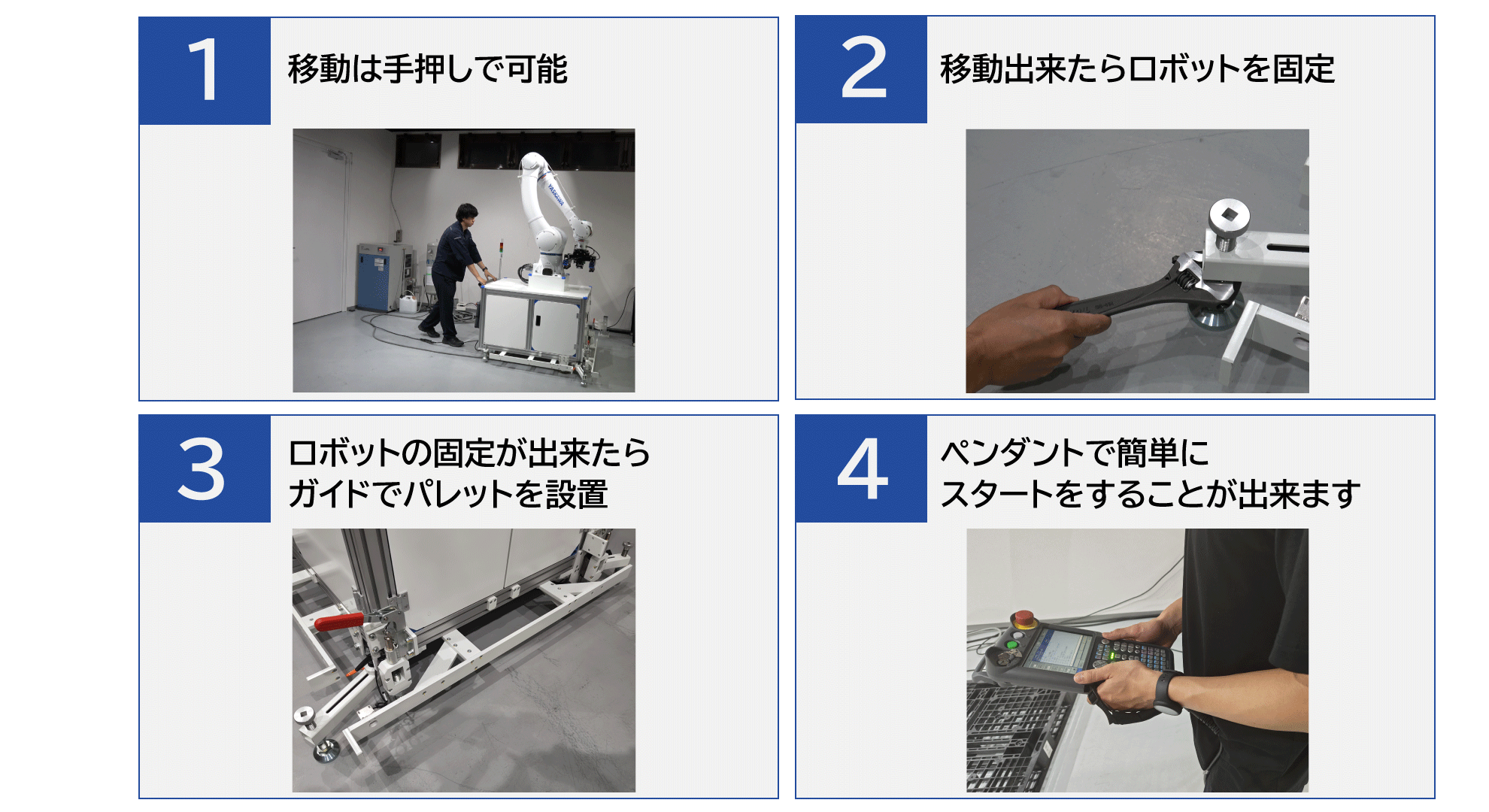 1

移動は手押しで可能

YASKAWA

2

移動出来たらロボットを固定

3

ロボットの固定が出来たら
ガイドでパレットを設置

4

ペンダントで簡単に
スタートをすることが出来ます