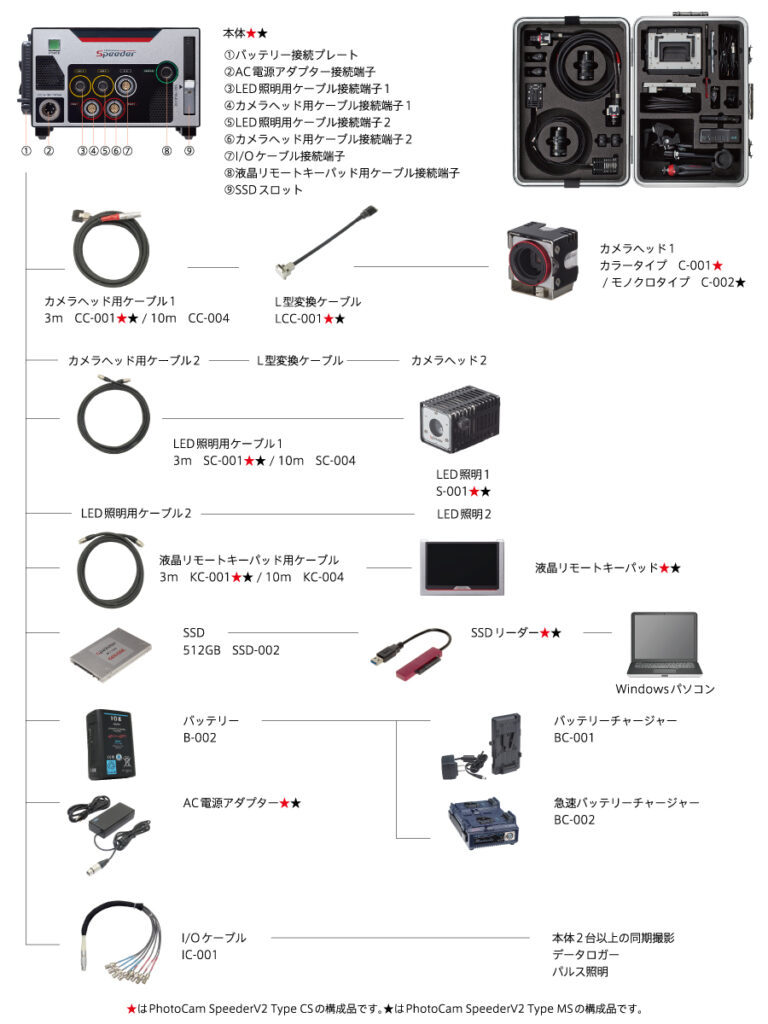 Speeder

① ② ③④⑤⑥⑦ ⑧ ⑨

本体★★
①バッテリー接続プレート
②AC電源アダプター接続端子
③LED照明用ケーブル接続端子1
④カメラヘッド用ケーブル接続端子1
⑤LED照明用ケーブル接続端子2
⑥カメラヘッド用ケーブル接続端子2
⑦I/Oケーブル接続端子
⑧液晶リモートキーパッド用ケーブル接続端子
⑨SSDスロット

カメラヘッド用ケーブル1
3m CC-001★★ / 10m CC-004

L型変換ケーブル
LCC-001★★

カメラヘッド1
カラータイプ C-001★
/ モノクロタイプ C-002★

カメラヘッド用ケーブル2 L型変換ケーブル カメラヘッド2

LED照明用ケーブル1
3m SC-001★★ / 10m SC-004

LED照明1
S-001★★

LED照明用ケーブル2 LED照明2

液晶リモートキーパッド用ケーブル
3m KC-001★★ / 10m KC-004

液晶リモートキーパッド★★

SSD
512GB SSD-002

SSDリーダー★★

Windowsパソコン

バッテリー
B-002

バッテリーチャージャー
BC-001

AC電源アダプター★★

急速バッテリーチャージャー
BC-002

I/Oケーブル
IC-001

本体2台以上の同期撮影
データロガー
パルス照明

★はPhotoCam SpeederV2 Type CSの構成品です。★はPhotoCam SpeederV2 Type MSの構成品です。